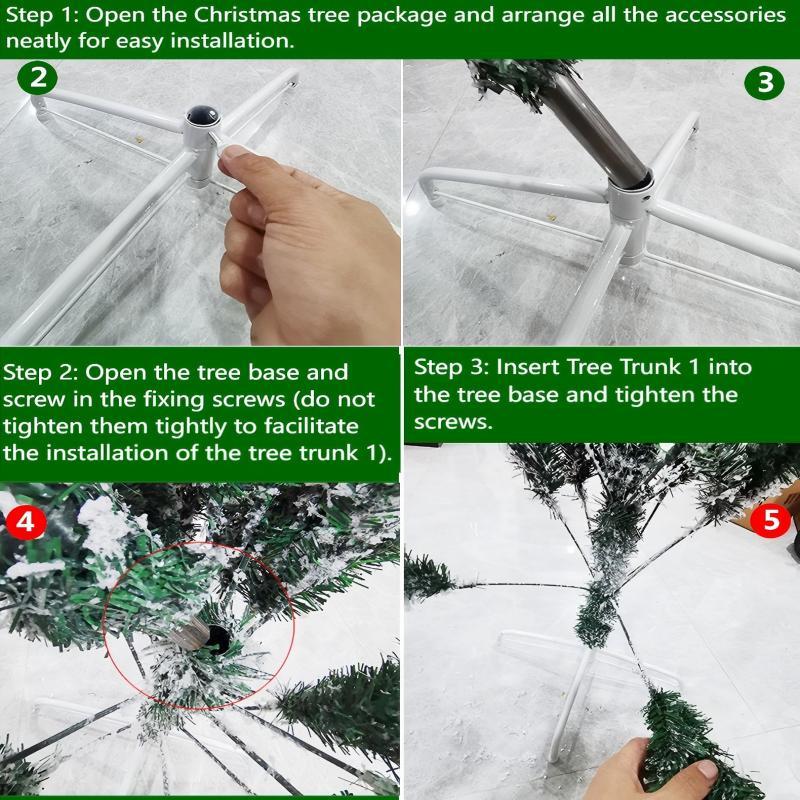 Step 1: Open the Christmas tree package and arrange all the accessories neatly for easy installation.

2

3

Step 2: Open the tree base and screw in the fixing screws (do not tighten them tightly to facilitate the installation of the tree trunk 1).

Step 3: Insert Tree Trunk 1 into the tree base and tighten the screws.

4

5