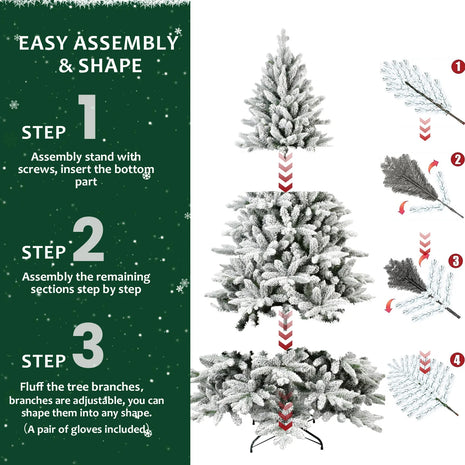 EASY ASSEMBLY & SHAPE

STEP 1

Assembly stand with screws, insert the bottom part

STEP 2

Assembly the remaining sections step by step

STEP 3

Fluff the tree branches, branches are adjustable, you can shape them into any shape.
(A pair of gloves included)

1

2

3

4