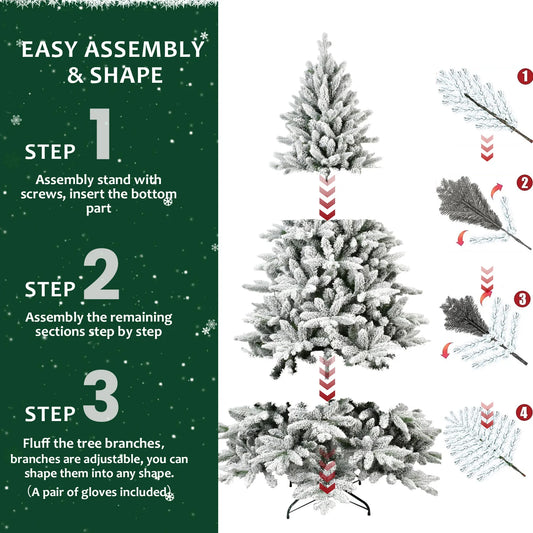 EASY ASSEMBLY & SHAPE

STEP 1

Assembly stand with screws, insert the bottom part

STEP 2

Assembly the remaining sections step by step

STEP 3

Fluff the tree branches, branches are adjustable, you can shape them into any shape.
(A pair of gloves included)

1

2

3

4