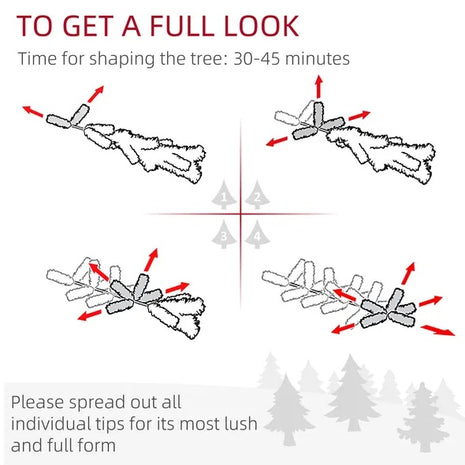 TO GET A FULL LOOK

Time for shaping the tree: 30-45 minutes

1

2

3

4

Please spread out all individual tips for its most lush and full form