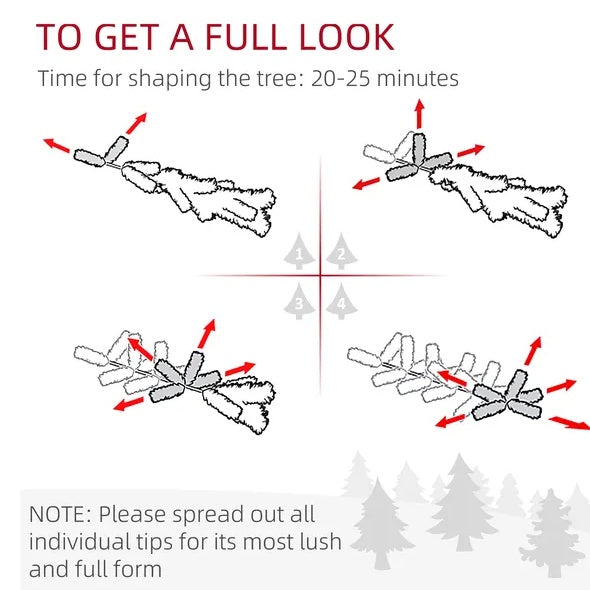 TO GET A FULL LOOK
Time for shaping the tree: 20-25 minutes

1 2
3 4

NOTE: Please spread out all individual tips for its most lush and full form